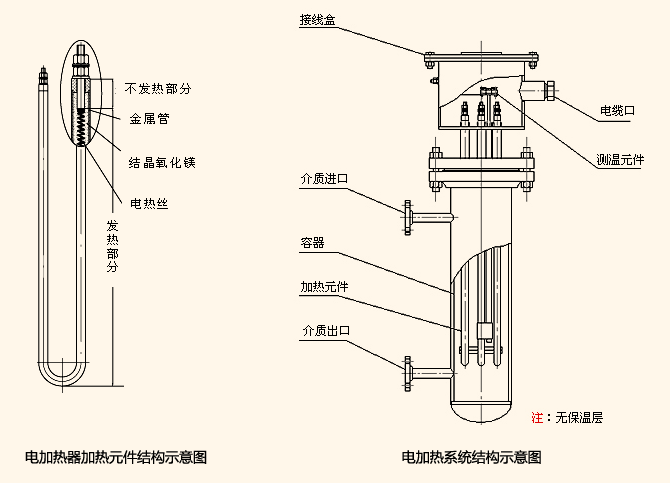 不发热部分

金属管

结晶氧化镁

电热丝

发热部分

电加热器加热元件结构示意图

接线盒

电缆口

测温元件

介质进口

容器

加热元件

介质出口

注：无保温层

电加热系统结构示意图